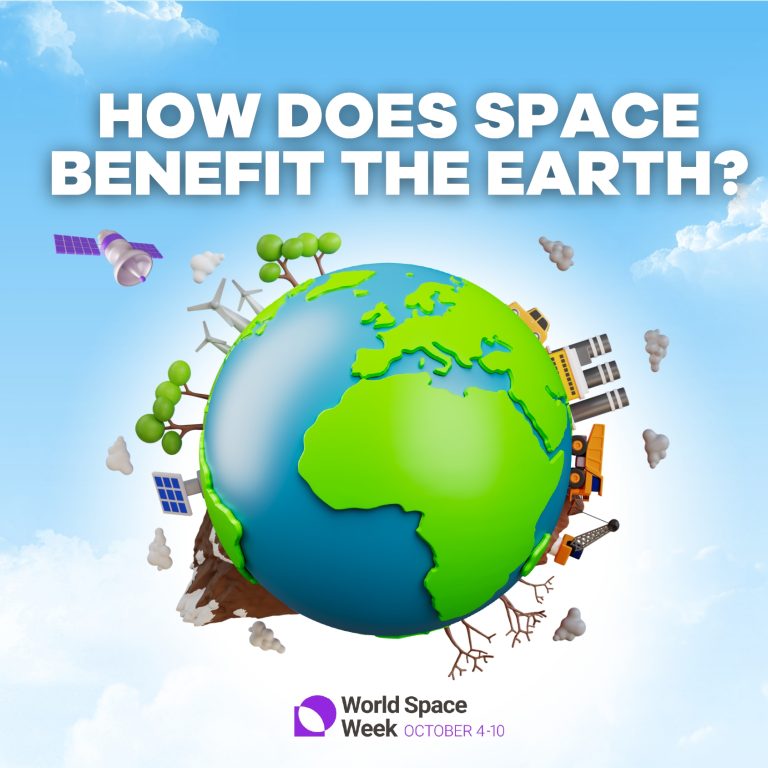 HOW DOES SPACE BENEFIT THE EARTH?

World Space Week OCTOBER 4-10