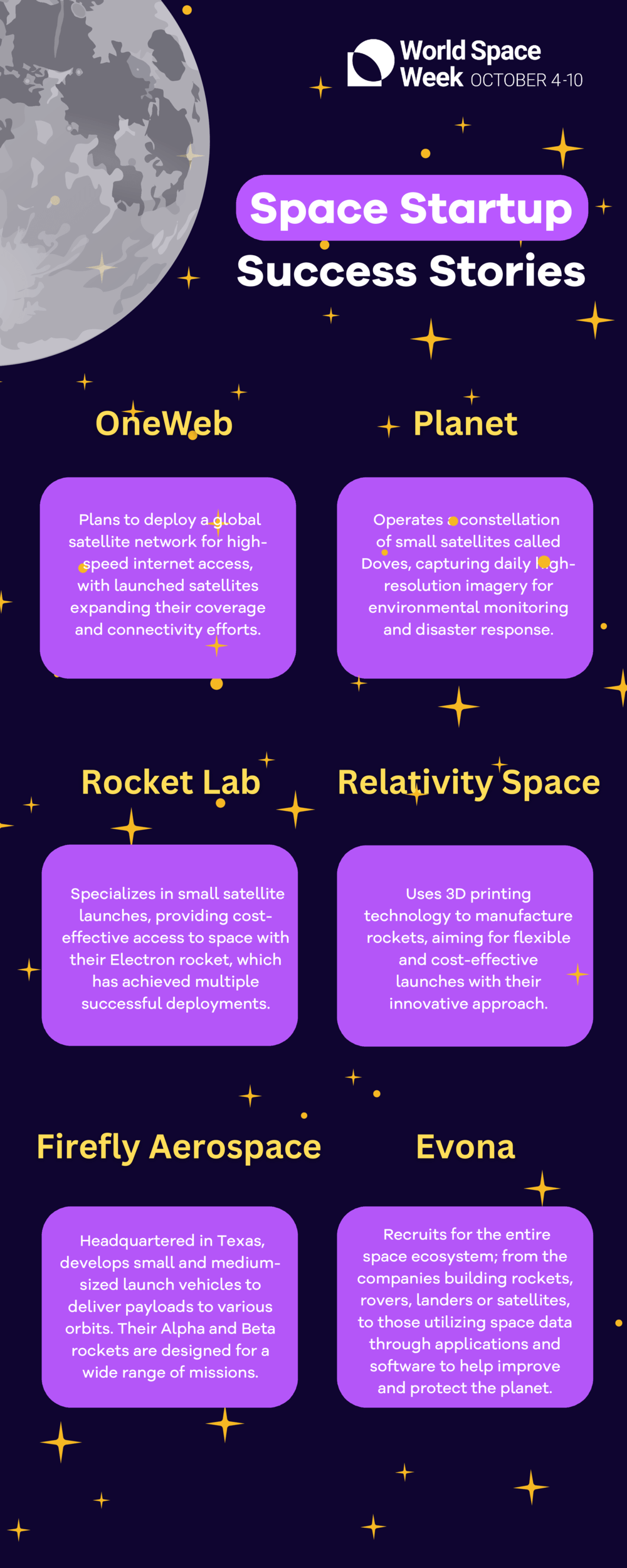 World Space Week OCTOBER 4-10

Space Startup Success Stories

OneWeb

Plans to deploy a global satellite network for high-speed internet access, with launched satellites expanding their coverage and connectivity efforts.

Planet

Operates a constellation of small satellites called Doves, capturing daily high-resolution imagery for environmental monitoring and disaster response.

Rocket Lab

Specializes in small satellite launches, providing cost-effective access to space with their Electron rocket, which has achieved multiple successful deployments.

Relativity Space

Uses 3D printing technology to manufacture rockets, aiming for flexible and cost-effective launches with their innovative approach.

Firefly Aerospace

Headquartered in Texas, develops small and medium-sized launch vehicles to deliver payloads to various orbits. Their Alpha and Beta rockets are designed for a wide range of missions.

Evona

Recruits for the entire space ecosystem; from the companies building rockets, rovers, landers or satellites, to those utilizing space data through applications and software to help improve and protect the planet.